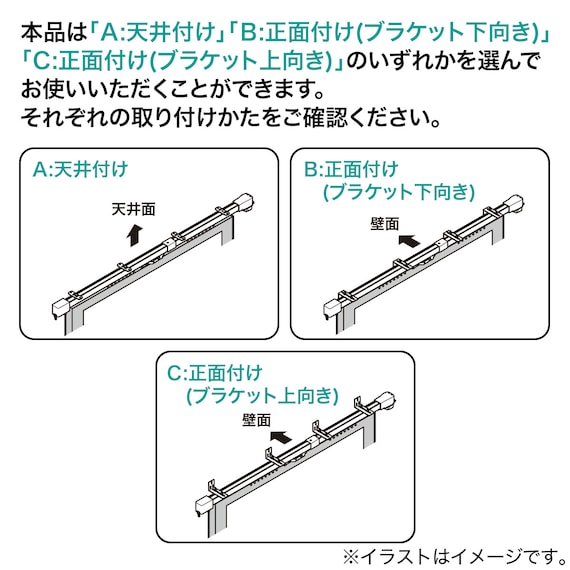 本品は「A:天井付け」「B:正面付け(ブラケット下向き)」「C:正面付け(ブラケット上向き)」のいずれかを選んでお使いいただくことができます。
それぞれの取り付けかたをご確認ください。

A:天井付け

天井面

B:正面付け
(ブラケット下向き)

壁面

C:正面付け
(ブラケット上向き)

壁面

※イラストはイメージです。