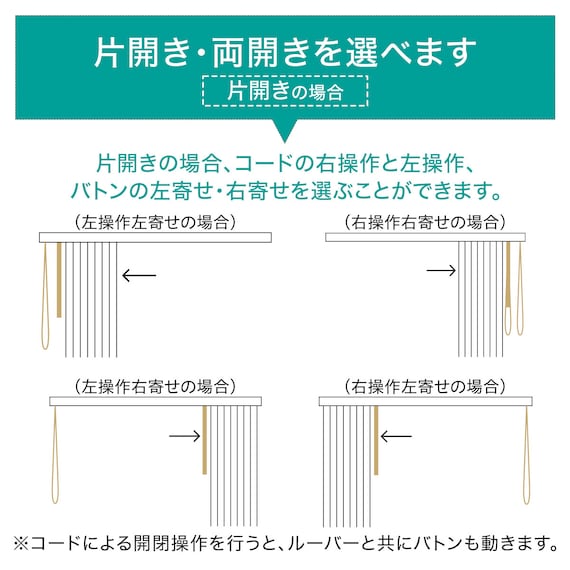 片開き・両開きを選べます

片開きの場合

片開きの場合、コードの右操作と左操作、バトンの左寄せ・右寄せを選ぶことができます。

（左操作左寄せの場合）

（右操作右寄せの場合）

（左操作右寄せの場合）

（右操作左寄せの場合）

※コードによる開閉操作を行うと、ルーバーと共にバトンも動きます。