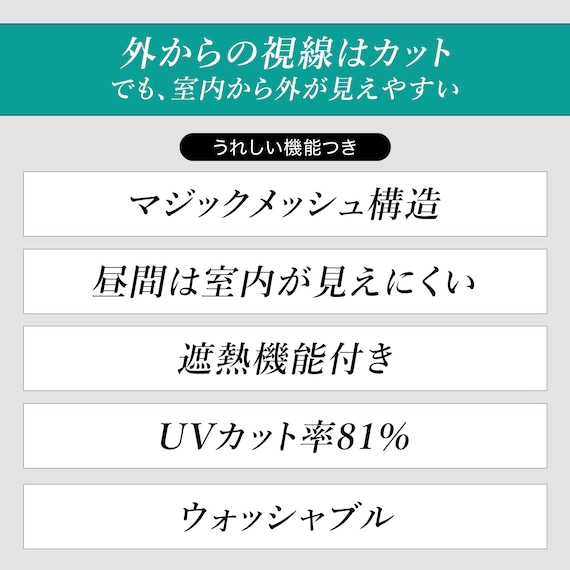 外からの視線はカット
でも、室内から外が見えやすい

うれしい機能つき

マジックメッシュ構造

昼間は室内が見えにくい

遮熱機能付き

UVカット率81%

ウォッシャブル