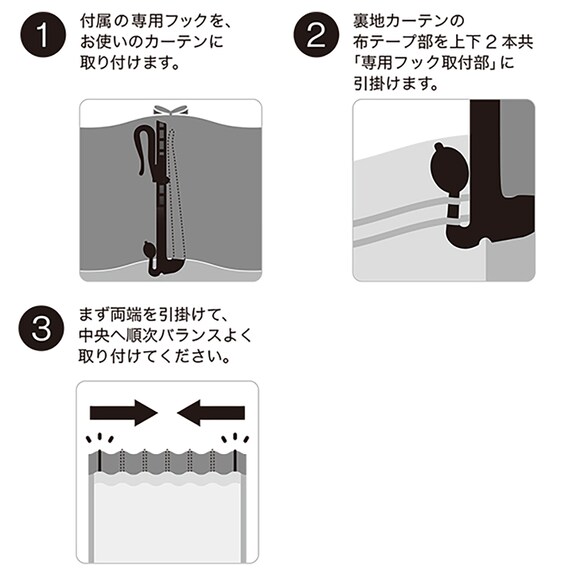 1 付属の専用フックを、お使いのカーテンに取り付けます。

2 裏地カーテンの布テープ部を上下２本共「専用フック取付部」に引掛けます。

3 まず両端を引掛けて、中央へ順次バランスよく取り付けてください。