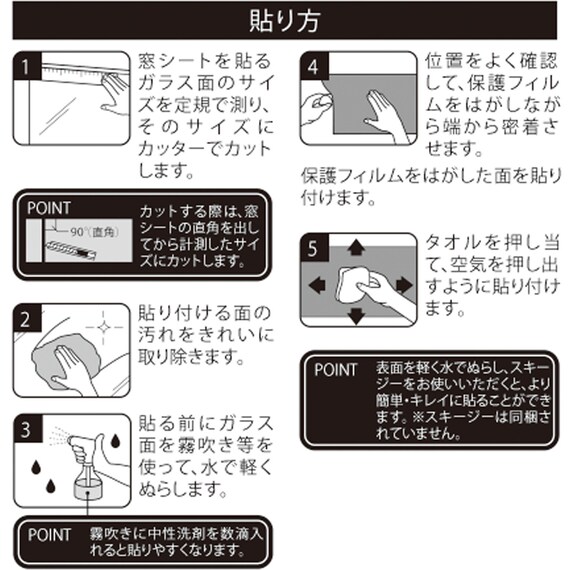 貼り方

1

窓シートを貼るガラス面のサイズを定規で測り、そのサイズにカッターでカットします。

POINT

90°(直角)

カットする際は、窓シートの直角を出してから計測したサイズにカットします。

2

貼り付ける面の汚れをきれいに取り除きます。

3

貼る前にガラス面を霧吹き等を使って、水で軽くぬらします。

POINT 霧吹きに中性洗剤を数滴入れると貼りやすくなります。

4

位置をよく確認して、保護フィルムをはがしながら端から密着させます。

保護フィルムをはがした面を貼り付けます。

5

タオルを押し当て、空気を押し出すように貼り付けます。

POINT 表面を軽く水でぬらし、スキージーをお使いいただくと、より簡単・キレイに貼ることができます。※スキージーは同梱されていません。