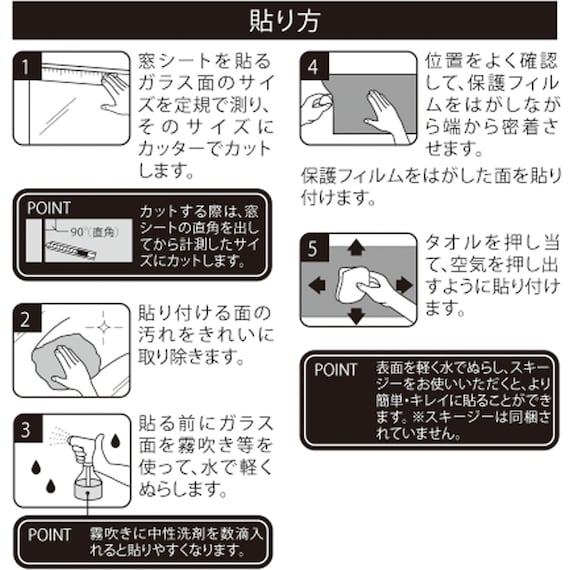 貼り方

1
窓シートを貼るガラス面のサイズを定規で測り、そのサイズにカッターでカットします。

POINT
90°(直角)
カットする際は、窓シートの直角を出してから計測したサイズにカットします。

2
貼り付ける面の汚れをきれいに取り除きます。

3
貼る前にガラス面を霧吹き等を使って、水で軽くぬらします。

POINT 霧吹きに中性洗剤を数滴入れると貼りやすくなります。

4
位置をよく確認して、保護フィルムをはがしながら端から密着させます。

保護フィルムをはがした面を貼り付けます。

5
タオルを押し当て、空気を押し出すように貼り付けます。

POINT 表面を軽く水でぬらし、スキージーをお使いいただくと、より簡単・キレイに貼ることができます。※スキージーは同梱されていません。