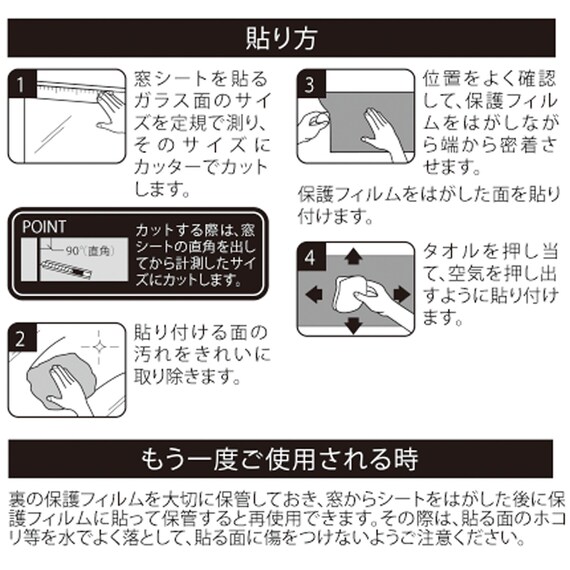 貼り方

1

窓シートを貼るガラス面のサイズを定規で測り、そのサイズにカッターでカットします。

POINT

90°(直角)

カットする際は、窓シートの直角を出してから計測したサイズにカットします。

2

貼り付ける面の汚れをきれいに取り除きます。

3

位置をよく確認して、保護フィルムをはがしながら端から密着させます。

保護フィルムをはがした面を貼り付けます。

4

タオルを押し当て、空気を押し出すように貼り付けます。

もう一度ご使用される時

裏の保護フィルムを大切に保管しておき、窓からシートをはがした後に保護フィルムに貼って保管すると再使用できます。その際は、貼る面のホコリ等を水でよく落として、貼る面に傷をつけないようご注意ください。