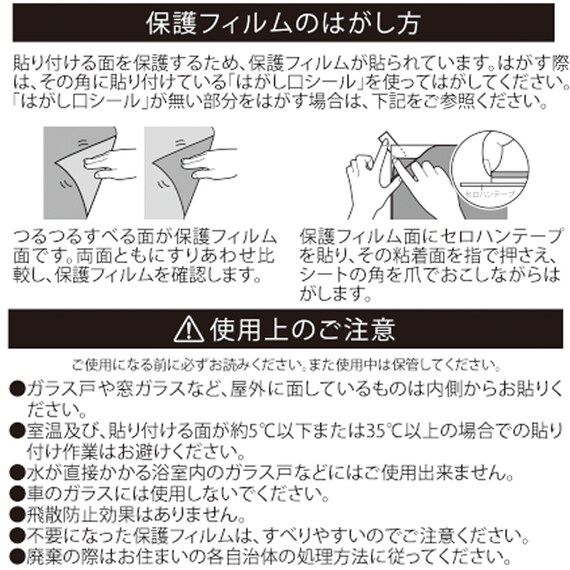 保護フィルムのはがし方

貼り付ける面を保護するため、保護フィルムが貼られています。はがす際は、その角に貼り付けている「はがし口シール」を使ってはがしてください。「はがし口シール」が無い部分をはがす場合は、下記をご参照ください。

セロハンテープ

つるつるすべる面が保護フィルム面です。両面ともにすりあわせ比較し、保護フィルムを確認します。

保護フィルム面にセロハンテープを貼り、その粘着面を指で押さえ、シートの角を爪でおこしながらはがします。

⚠ 使用上のご注意

ご使用になる前に必ずお読みください。また使用中は保管してください。

●ガラス戸や窓ガラスなど、屋外に面しているものは内側からお貼りください。
●室温及び、貼り付ける面が約5℃以下または35℃以上の場合での貼り付け作業はお避けください。
●水が直接かかる浴室内のガラス戸などにはご使用出来ません。
●車のガラスには使用しないでください。
●飛散防止効果はありません。
●不要になった保護フィルムは、すべりやすいのでご注意ください。
●廃棄の際はお住まいの各自治体の処理方法に従ってください。