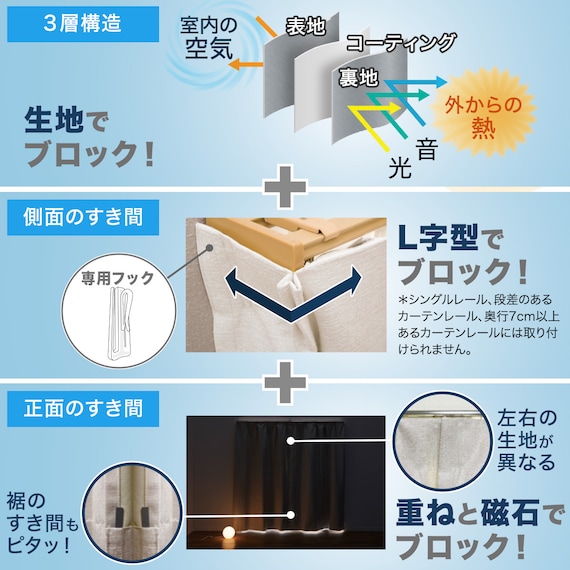 3層構造

室内の空気

表地

コーティング

裏地

外からの熱

音

光

生地でブロック！

側面のすき間

専用フック

L字型でブロック！

＊シングルレール、段差のあるカーテンレール、奥行7cm以上あるカーテンレールには取り付けられません。

正面のすき間

左右の生地が異なる

裾のすき間もピタッ！

重ねと磁石でブロック！