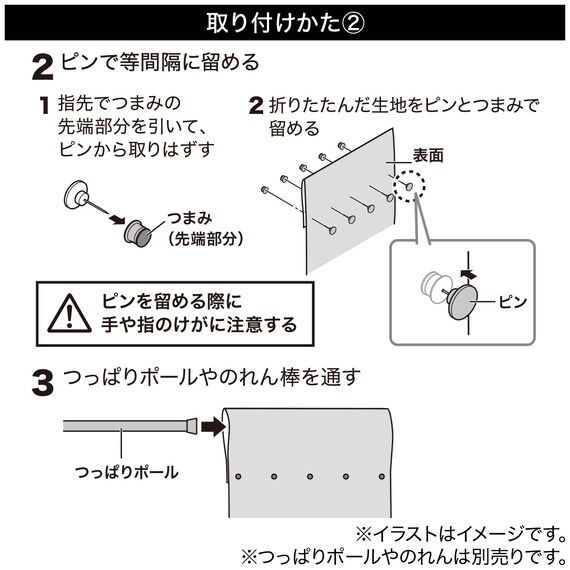 取り付けかた②

2 ピンで等間隔に留める

1 指先でつまみの先端部分を引いて、ピンから取りはずす

つまみ
(先端部分)

2 折りたたんだ生地をピンとつまみで留める

表面

ピン

ピンを留める際に
手や指のけがに注意する

3 つっぱりポールやのれん棒を通す

つっぱりポール

※イラストはイメージです。
※つっぱりポールやのれんは別売りです。