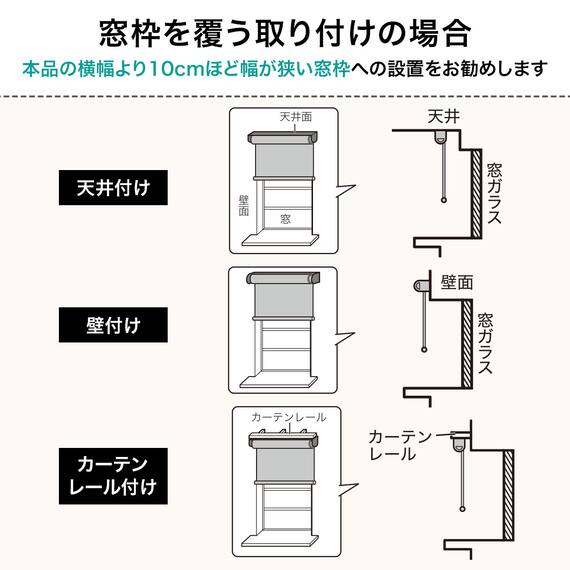 窓枠を覆う取り付けの場合

本品の横幅より10cmほど幅が狭い窓枠への設置をお勧めします

天井付け

天井面

壁面

窓

天井

窓ガラス

壁付け

壁面

窓ガラス

カーテンレール付け

カーテンレール

カーテンレール