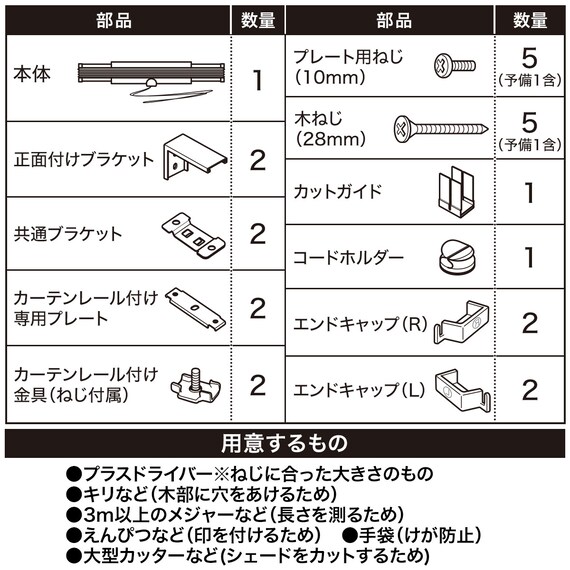 | 部品 | 数量 |
|---|---|
| 本体 | 1 |
| 正面付けブラケット | 2 |
| 共通ブラケット | 2 |
| カーテンレール付け専用プレート | 2 |
| カーテンレール付け金具（ねじ付属） | 2 |

| 部品 | 数量 |
|---|---|
| プレート用ねじ（10mm） | 5（予備1含） |
| 木ねじ（28mm） | 5（予備1含） |
| カットガイド | 1 |
| コードホルダー | 1 |
| エンドキャップ（R） | 2 |
| エンドキャップ（L） | 2 |

用意するもの

●プラスドライバー※ねじに合った大きさのもの
●キリなど（木部に穴をあけるため）
●3m以上のメジャーなど（長さを測るため）
●えんぴつなど（印を付けるため） ●手袋（けが防止）
●大型カッターなど(シェードをカットするため)