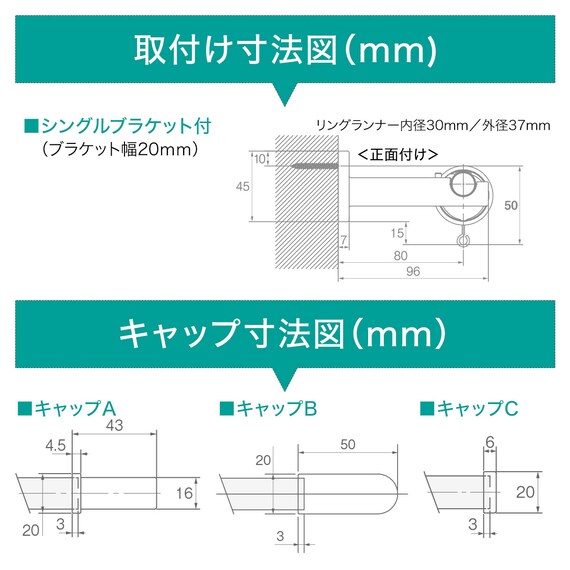 取付け寸法図(mm)

■シングルブラケット付
(ブラケット幅20mm)

リングランナー内径30mm／外径37mm

<正面付け>

10
45
50
15
7
80
96

キャップ寸法図(mm)

■キャップA
43
4.5
16
20
3

■キャップB
50
20
3

■キャップC
6
20
3