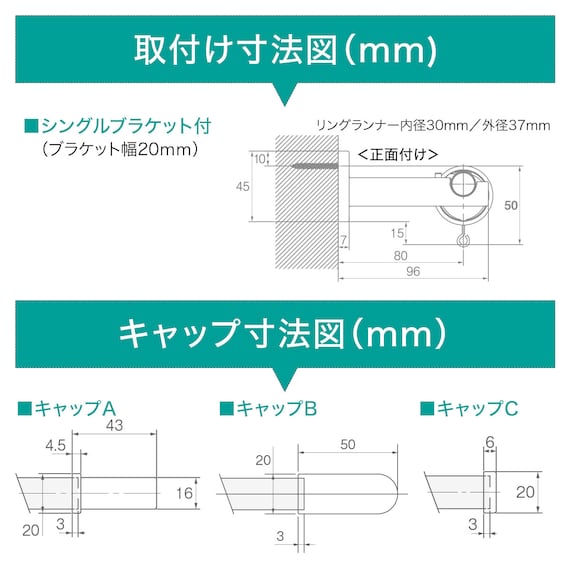 取付け寸法図（mm）

■シングルブラケット付
（ブラケット幅20mm）

リングランナー内径30mm／外径37mm

＜正面付け＞

10
45
50
15
7
80
96

キャップ寸法図（mm）

■キャップA
43
4.5
16
20
3

■キャップB
50
20
3

■キャップC
6
20
3