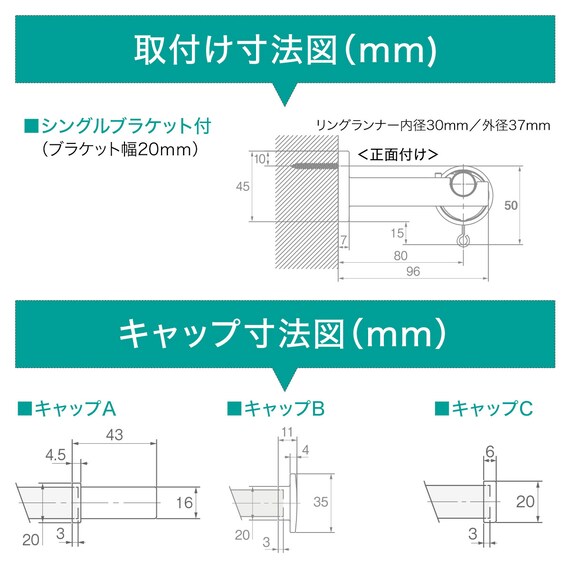 取付け寸法図（mm）

■シングルブラケット付
（ブラケット幅20mm）

リングランナー内径30mm／外径37mm

＜正面付け＞

10
45
50
15
7
80
96

キャップ寸法図（mm）

■キャップA

43
4.5
16
20
3

■キャップB

11
4
35
20
3

■キャップC

6
20
3