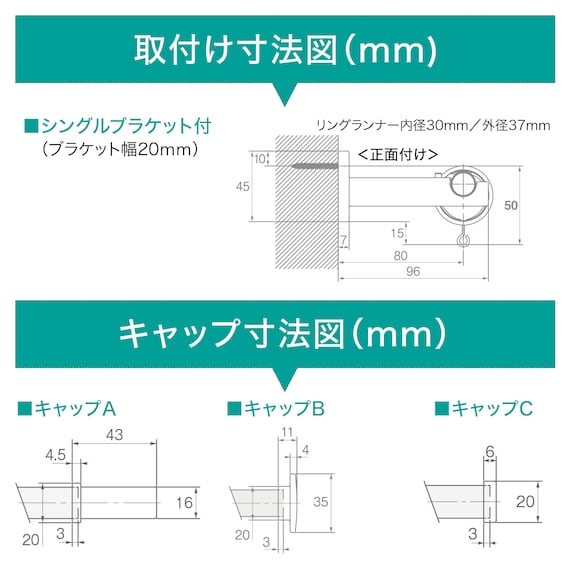 取付け寸法図(mm)

■シングルブラケット付
(ブラケット幅20mm)

リングランナー内径30mm／外径37mm

<正面付け>

10
45
50
15
7
80
96

キャップ寸法図(mm)

■キャップA

43
4.5
16
20
3

■キャップB

11
4
35
20
3

■キャップC

6
20
3