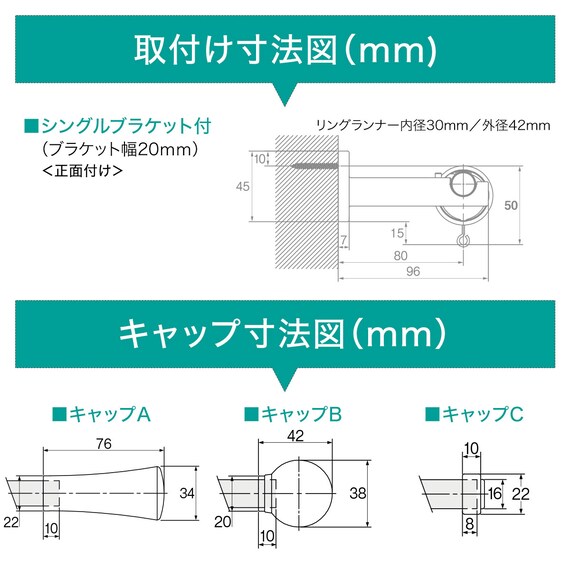 取付け寸法図(mm)

■シングルブラケット付
(ブラケット幅20mm)
<正面付け>

リングランナー内径30mm／外径42mm

10
45
50
15
7
80
96

キャップ寸法図(mm)

■キャップA
76
34
22
10

■キャップB
42
38
20
10

■キャップC
10
16
22
8