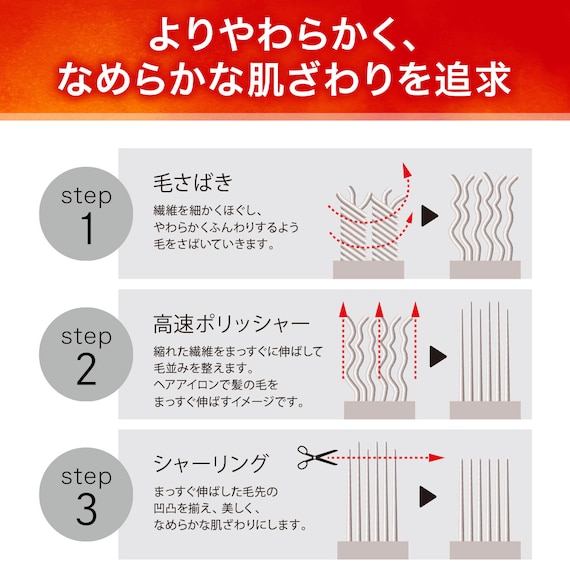 よりやわらかく、
なめらかな肌ざわりを追求

step
1

毛さばき

繊維を細かくほぐし、やわらかくふんわりするよう毛をさばいていきます。

step
2

高速ポリッシャー

縮れた繊維をまっすぐに伸ばして毛並みを整えます。ヘアアイロンで髪の毛をまっすぐ伸ばすイメージです。

step
3

シャーリング

まっすぐ伸ばした毛先の凹凸を揃え、美しく、なめらかな肌ざわりにします。