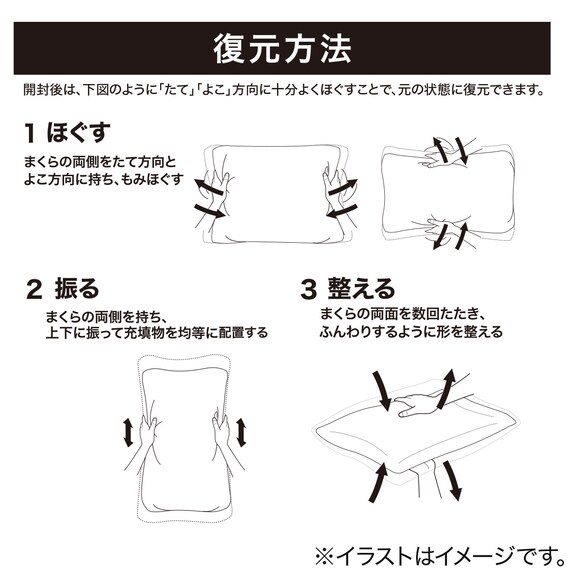 復元方法

開封後は、下図のように「たて」「よこ」方向に十分よくほぐすことで、元の状態に復元できます。

1 ほぐす

まくらの両側をたて方向とよこ方向に持ち、もみほぐす

2 振る

まくらの両側を持ち、上下に振って充填物を均等に配置する

3 整える

まくらの両面を数回たたき、ふんわりするように形を整える

※イラストはイメージです。