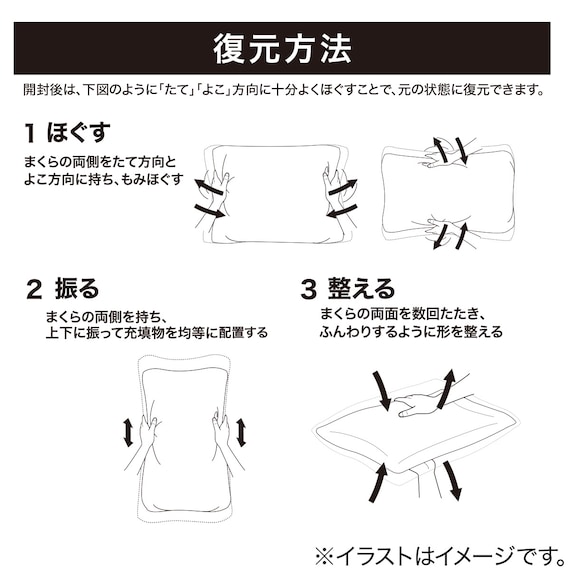 復元方法

開封後は、下図のように「たて」「よこ」方向に十分よくほぐすことで、元の状態に復元できます。

1 ほぐす

まくらの両側をたて方向とよこ方向に持ち、もみほぐす

2 振る

まくらの両側を持ち、上下に振って充填物を均等に配置する

3 整える

まくらの両面を数回たたき、ふんわりするように形を整える

※イラストはイメージです。