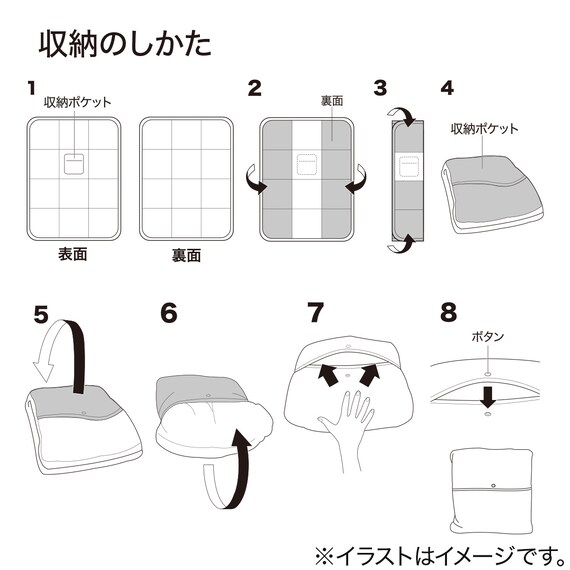 収納のしかた

1
収納ポケット
表面
裏面

2
裏面

3

4
収納ポケット

5

6

7

8
ボタン

※イラストはイメージです。