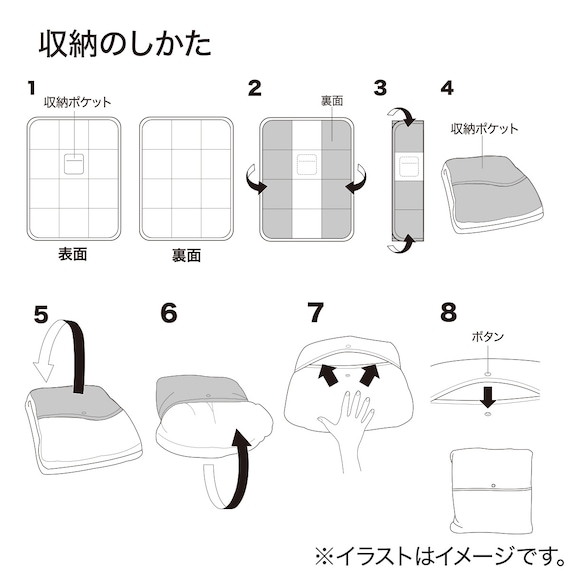 収納のしかた

1

収納ポケット

表面

裏面

2

裏面

3

4

収納ポケット

5

6

7

8

ボタン

※イラストはイメージです。