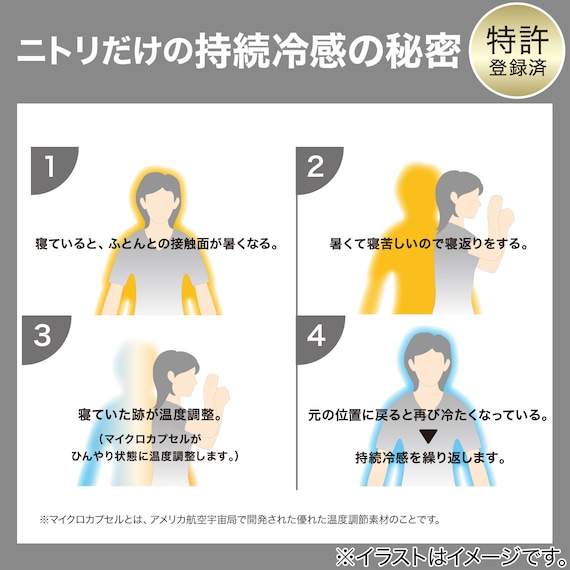 ニトリだけの持続冷感の秘密

特許
登録済

1
寝ていると、ふとんとの接触面が暑くなる。

2
暑くて寝苦しいので寝返りをする。

3
寝ていた跡が温度調整。
（マイクロカプセルが
ひんやり状態に温度調整します。）

4
元の位置に戻ると再び冷たくなっている。
▼
持続冷感を繰り返します。

※マイクロカプセルとは、アメリカ航空宇宙局で開発された優れた温度調節素材のことです。

※イラストはイメージです。