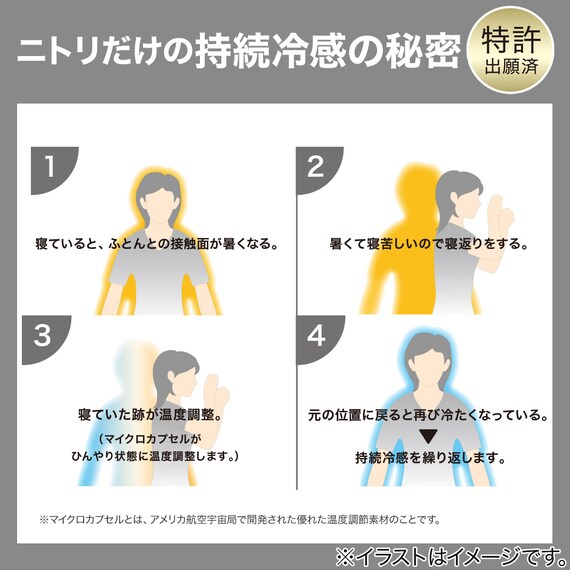 ニトリだけの持続冷感の秘密

特許
出願済

1
寝ていると、ふとんとの接触面が暑くなる。

2
暑くて寝苦しいので寝返りをする。

3
寝ていた跡が温度調整。
（マイクロカプセルが
ひんやり状態に温度調整します。）

4
元の位置に戻ると再び冷たくなっている。
▼
持続冷感を繰り返します。

※マイクロカプセルとは、アメリカ航空宇宙局で開発された優れた温度調節素材のことです。

※イラストはイメージです。