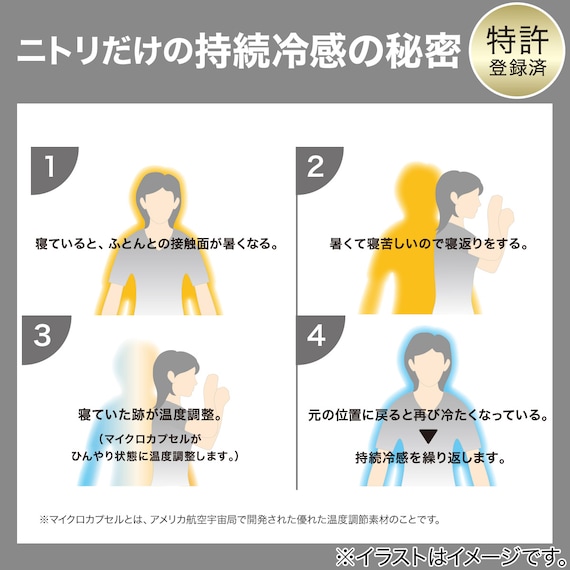 ニトリだけの持続冷感の秘密

特許
登録済

1

寝ていると、ふとんとの接触面が暑くなる。

2

暑くて寝苦しいので寝返りをする。

3

寝ていた跡が温度調整。

（マイクロカプセルが
ひんやり状態に温度調整します。）

4

元の位置に戻ると再び冷たくなっている。

▼

持続冷感を繰り返します。

※マイクロカプセルとは、アメリカ航空宇宙局で開発された優れた温度調節素材のことです。

※イラストはイメージです。