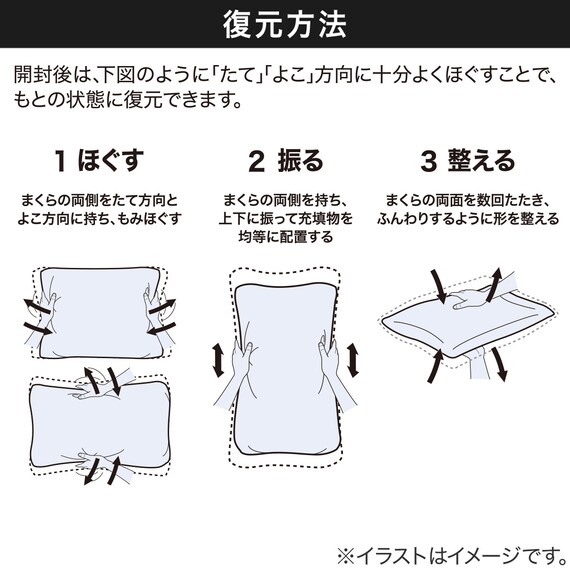 復元方法

開封後は、下図のように「たて」「よこ」方向に十分よくほぐすことで、もとの状態に復元できます。

1 ほぐす

まくらの両側をたて方向とよこ方向に持ち、もみほぐす

2 振る

まくらの両側を持ち、上下に振って充填物を均等に配置する

3 整える

まくらの両面を数回たたき、ふんわりするように形を整える

※イラストはイメージです。