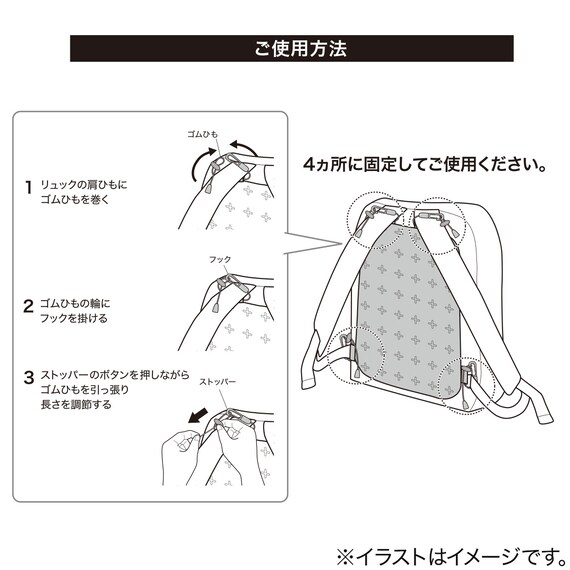 ご使用方法

ゴムひも

1 リュックの肩ひもにゴムひもを巻く

フック

2 ゴムひもの輪にフックを掛ける

3 ストッパーのボタンを押しながらゴムひもを引っ張り長さを調節する

ストッパー

4ヵ所に固定してご使用ください。

※イラストはイメージです。