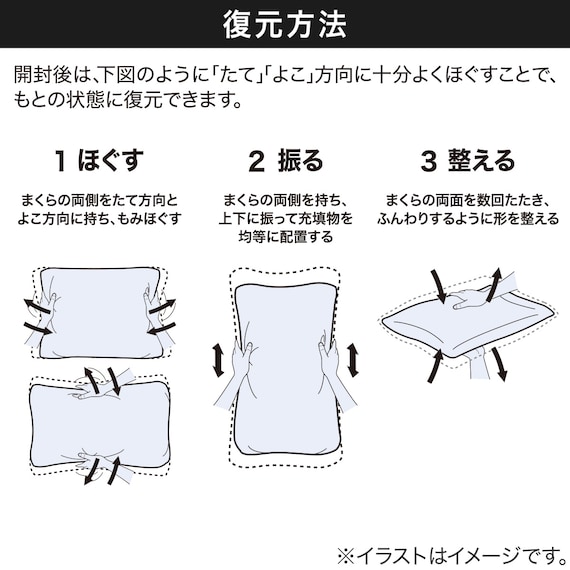 復元方法

開封後は、下図のように「たて」「よこ」方向に十分よくほぐすことで、もとの状態に復元できます。

1 ほぐす

まくらの両側をたて方向とよこ方向に持ち、もみほぐす

2 振る

まくらの両側を持ち、上下に振って充填物を均等に配置する

3 整える

まくらの両面を数回たたき、ふんわりするように形を整える

※イラストはイメージです。