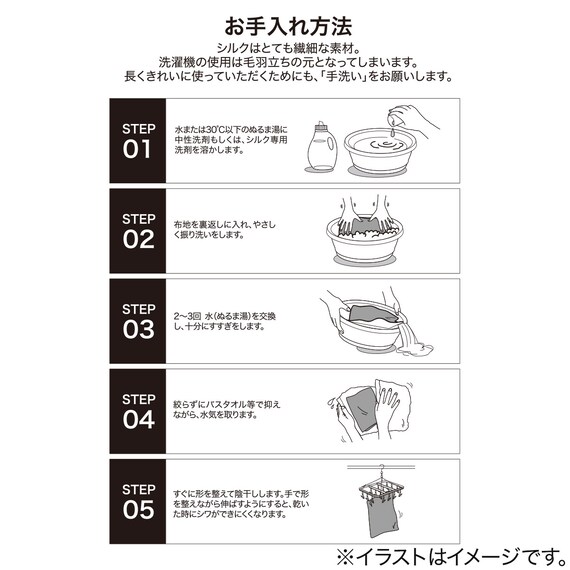 お手入れ方法

シルクはとても繊細な素材。
洗濯機の使用は毛羽立ちの元となってしまいます。
長くきれいに使っていただくためにも、「手洗い」をお願いします。

STEP 01

水または30℃以下のぬるま湯に中性洗剤もしくは、シルク専用洗剤を溶かします。

STEP 02

布地を裏返しに入れ、やさしく振り洗いをします。

STEP 03

2〜3回 水(ぬるま湯)を交換し、十分にすすぎをします。

STEP 04

絞らずにバスタオル等で抑えながら、水気を取ります。

STEP 05

すぐに形を整えて陰干しします。手で形を整えながら伸ばすようにすると、乾いた時にシワができにくくなります。

※イラストはイメージです。