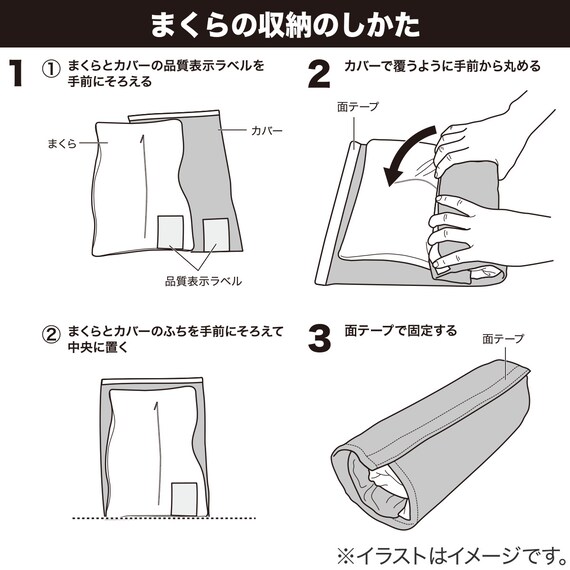 まくらの収納のしかた

1 ① まくらとカバーの品質表示ラベルを手前にそろえる

まくら

カバー

品質表示ラベル

② まくらとカバーのふちを手前にそろえて中央に置く

2 カバーで覆うように手前から丸める

面テープ

3 面テープで固定する

面テープ

※イラストはイメージです。