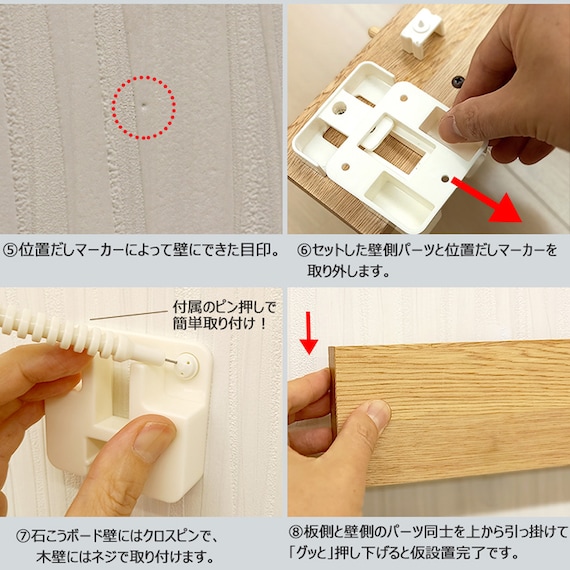 ⑤位置だしマーカーによって壁にできた目印。

⑥セットした壁側パーツと位置だしマーカーを取り外します。

付属のピン押しで簡単取り付け！

⑦石こうボード壁にはクロスピンで、木壁にはネジで取り付けます。

⑧板側と壁側のパーツ同士を上から引っ掛けて「グッと」押し下げると仮設置完了です。