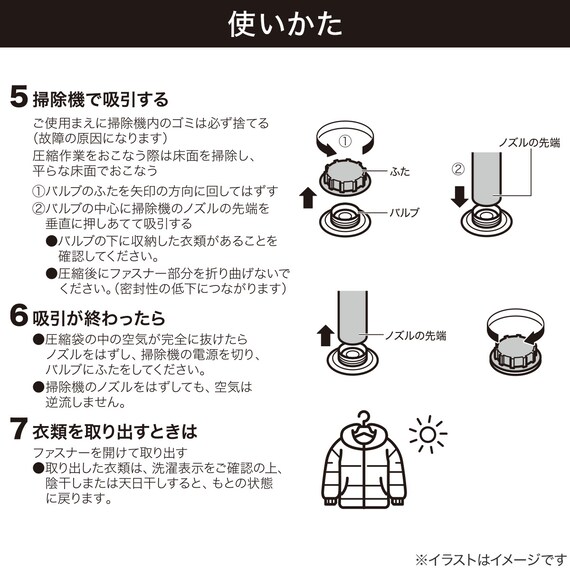 使いかた

5 掃除機で吸引する

ご使用まえに掃除機内のゴミは必ず捨てる（故障の原因になります）

圧縮作業をおこなう際は床面を掃除し、平らな床面でおこなう

①バルブのふたを矢印の方向に回してはずす

②バルブの中心に掃除機のノズルの先端を垂直に押しあてて吸引する

●バルブの下に収納した衣類があることを確認してください。

●圧縮後にファスナー部分を折り曲げないでください。（密封性の低下につながります）

①

ふた

バルブ

②

ノズルの先端

6 吸引が終わったら

●圧縮袋の中の空気が完全に抜けたらノズルをはずし、掃除機の電源を切り、バルブにふたをしてください。

●掃除機のノズルをはずしても、空気は逆流しません。

ノズルの先端

7 衣類を取り出すときは

ファスナーを開けて取り出す

●取り出した衣類は、洗濯表示をご確認の上、陰干しまたは天日干しすると、もとの状態に戻ります。

※イラストはイメージです