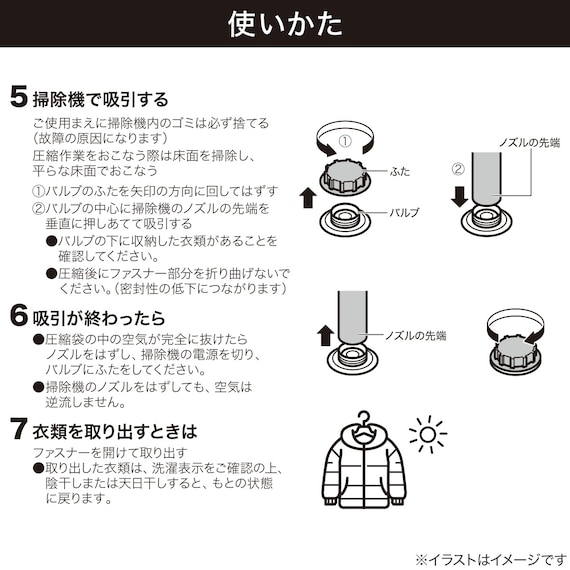 使いかた

5 掃除機で吸引する

ご使用まえに掃除機内のゴミは必ず捨てる（故障の原因になります）

圧縮作業をおこなう際は床面を掃除し、平らな床面でおこなう

①バルブのふたを矢印の方向に回してはずす

②バルブの中心に掃除機のノズルの先端を垂直に押しあてて吸引する

●バルブの下に収納した衣類があることを確認してください。

●圧縮後にファスナー部分を折り曲げないでください。（密封性の低下につながります）

①

ふた

バルブ

②

ノズルの先端

6 吸引が終わったら

●圧縮袋の中の空気が完全に抜けたらノズルをはずし、掃除機の電源を切り、バルブにふたをしてください。

●掃除機のノズルをはずしても、空気は逆流しません。

ノズルの先端

7 衣類を取り出すときは

ファスナーを開けて取り出す

●取り出した衣類は、洗濯表示をご確認の上、陰干しまたは天日干しすると、もとの状態に戻ります。

※イラストはイメージです