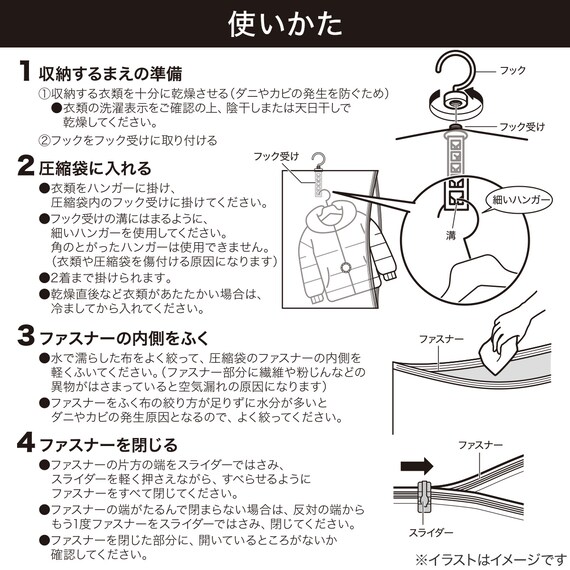 使いかた

1 収納するまえの準備
①収納する衣類を十分に乾燥させる(ダニやカビの発生を防ぐため)
●衣類の洗濯表示をご確認の上、陰干しまたは天日干しで乾燥してください。
②フックをフック受けに取り付ける

フック
フック受け

2 圧縮袋に入れる
●衣類をハンガーに掛け、圧縮袋内のフック受けに掛けてください。
●フック受けの溝にはまるように、細いハンガーを使用してください。角のとがったハンガーは使用できません。(衣類や圧縮袋を傷付ける原因になります)
●2着まで掛けられます。
●乾燥直後など衣類があたたかい場合は、冷ましてから入れてください。

フック受け
細いハンガー
溝

3 ファスナーの内側をふく
●水で濡らした布をよく絞って、圧縮袋のファスナーの内側を軽くふいてください。(ファスナー部分に繊維や粉じんなどの異物がはさまっていると空気漏れの原因になります)
●ファスナーをふく布の絞り方が足りずに水分が多いとダニやカビの発生原因となるので、よく絞ってください。

ファスナー

4 ファスナーを閉じる
●ファスナーの片方の端をスライダーではさみ、スライダーを軽く押さえながら、すべらせるようにファスナーをすべて閉じてください。
●ファスナーの端がたるんで閉まらない場合は、反対の端からもう1度ファスナーをスライダーではさみ、閉じてください。
●ファスナーを閉じた部分に、開いているところがないか確認してください。

ファスナー
スライダー

※イラストはイメージです