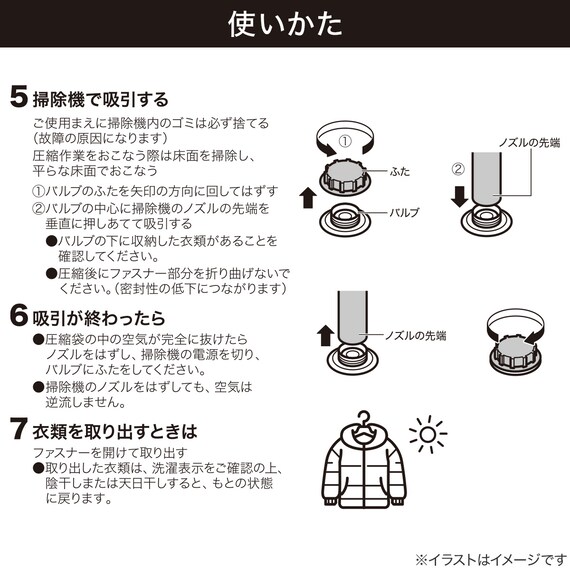 使いかた

5 掃除機で吸引する

ご使用まえに掃除機内のゴミは必ず捨てる（故障の原因になります）

圧縮作業をおこなう際は床面を掃除し、平らな床面でおこなう

①バルブのふたを矢印の方向に回してはずす

②バルブの中心に掃除機のノズルの先端を垂直に押しあてて吸引する

●バルブの下に収納した衣類があることを確認してください。

●圧縮後にファスナー部分を折り曲げないでください。（密封性の低下につながります）

①

ふた

バルブ

②

ノズルの先端

6 吸引が終わったら

●圧縮袋の中の空気が完全に抜けたらノズルをはずし、掃除機の電源を切り、バルブにふたをしてください。

●掃除機のノズルをはずしても、空気は逆流しません。

ノズルの先端

7 衣類を取り出すときは

ファスナーを開けて取り出す

●取り出した衣類は、洗濯表示をご確認の上、陰干しまたは天日干しすると、もとの状態に戻ります。

※イラストはイメージです