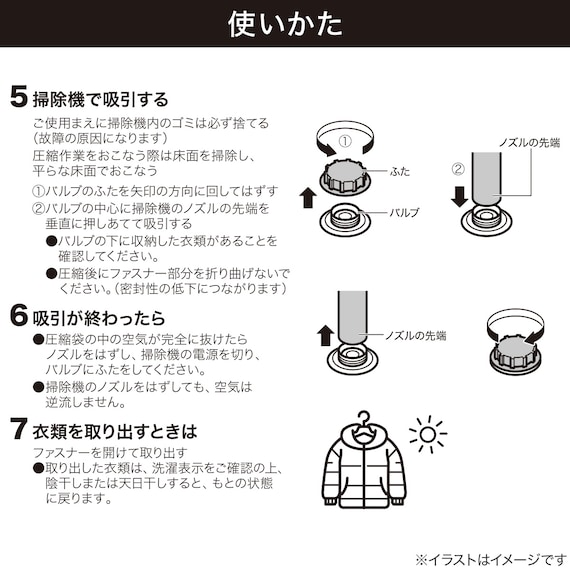 使いかた

5 掃除機で吸引する

ご使用まえに掃除機内のゴミは必ず捨てる（故障の原因になります）

圧縮作業をおこなう際は床面を掃除し、平らな床面でおこなう

①バルブのふたを矢印の方向に回してはずす

②バルブの中心に掃除機のノズルの先端を垂直に押しあてて吸引する

●バルブの下に収納した衣類があることを確認してください。

●圧縮後にファスナー部分を折り曲げないでください。（密封性の低下につながります）

①

ふた

バルブ

②

ノズルの先端

6 吸引が終わったら

●圧縮袋の中の空気が完全に抜けたらノズルをはずし、掃除機の電源を切り、バルブにふたをしてください。

●掃除機のノズルをはずしても、空気は逆流しません。

ノズルの先端

7 衣類を取り出すときは

ファスナーを開けて取り出す

●取り出した衣類は、洗濯表示をご確認の上、陰干しまたは天日干しすると、もとの状態に戻ります。

※イラストはイメージです