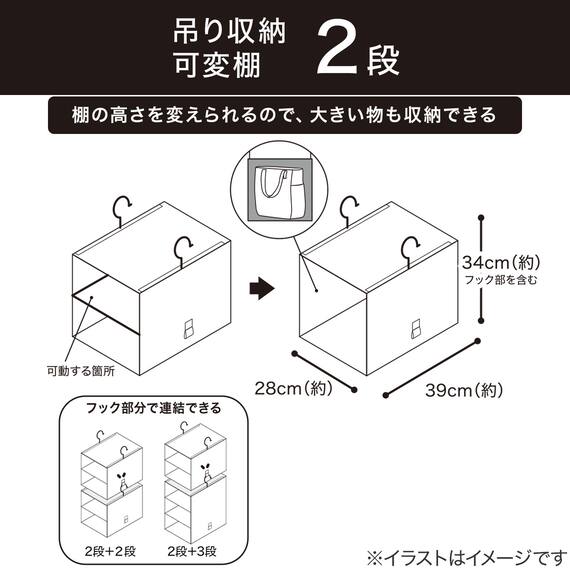 吊り収納
可変棚
2段

棚の高さを変えられるので、大きい物も収納できる

可動する箇所

34cm(約)
フック部を含む

28cm(約)

39cm(約)

フック部分で連結できる

2段+2段

2段+3段

※イラストはイメージです