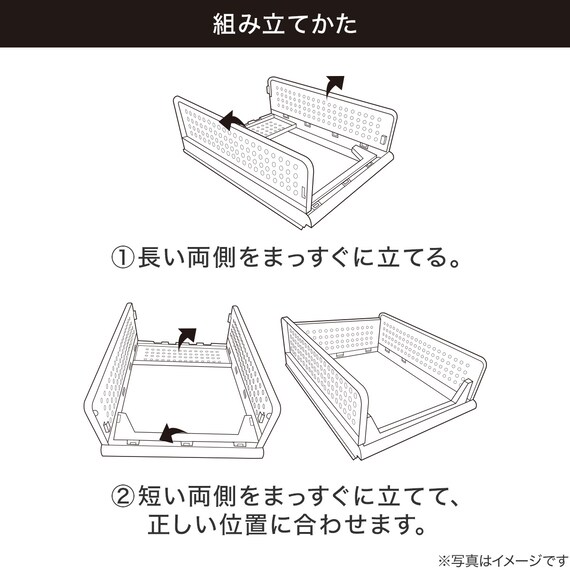 組み立てかた

①長い両側をまっすぐに立てる。

②短い両側をまっすぐに立てて、正しい位置に合わせます。

※写真はイメージです