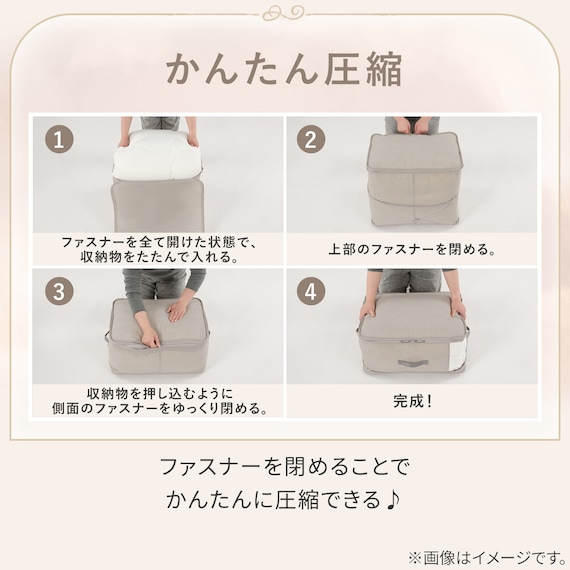 かんたん圧縮

1
ファスナーを全て開けた状態で、収納物をたたんで入れる。

2
上部のファスナーを閉める。

3
収納物を押し込むように側面のファスナーをゆっくり閉める。

4
完成！

ファスナーを閉めることでかんたんに圧縮できる♪

※画像はイメージです。