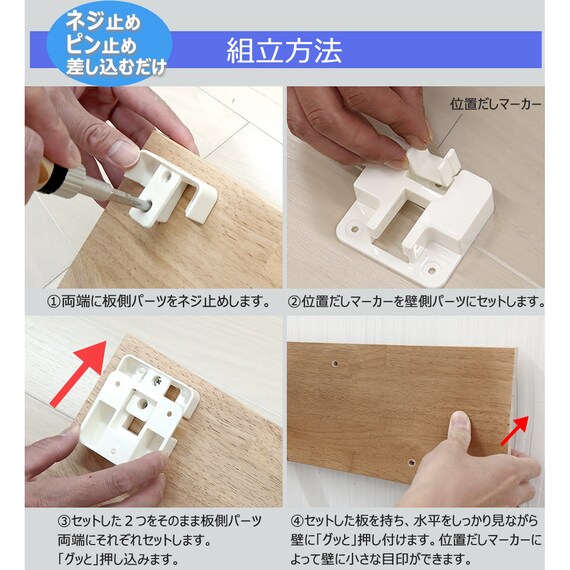 ネジ止め
ピン止め
差し込むだけ

組立方法

位置だしマーカー

①両端に板側パーツをネジ止めします。

②位置だしマーカーを壁側パーツにセットします。

③セットした２つをそのまま板側パーツ両端にそれぞれセットします。「グッと」押し込みます。

④セットした板を持ち、水平をしっかり見ながら壁に「グッと」押し付けます。位置だしマーカーによって壁に小さな目印ができます。