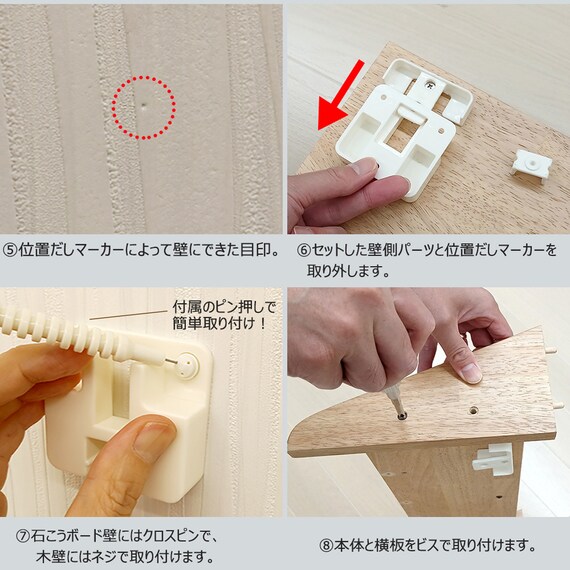 ⑤位置だしマーカーによって壁にできた目印。

⑥セットした壁側パーツと位置だしマーカーを取り外します。

付属のピン押しで簡単取り付け！

⑦石こうボード壁にはクロスピンで、木壁にはネジで取り付けます。

⑧本体と横板をビスで取り付けます。