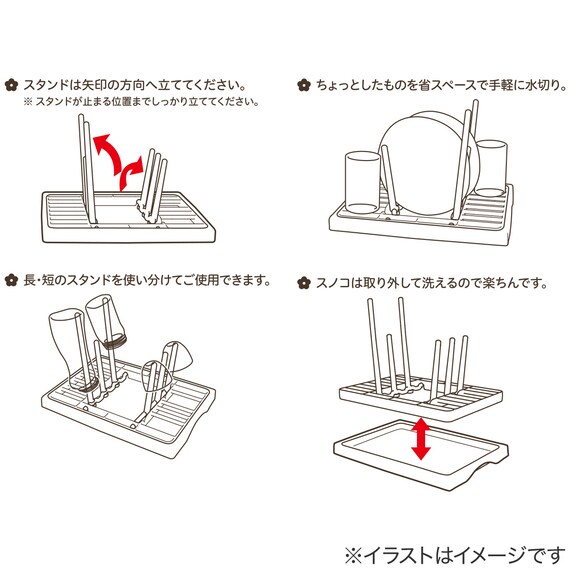 スタンドは矢印の方向へ立ててください。
※ スタンドが止まる位置までしっかり立ててください。

ちょっとしたものを省スペースで手軽に水切り。

長・短のスタンドを使い分けてご使用できます。

スノコは取り外して洗えるので楽ちんです。

※イラストはイメージです