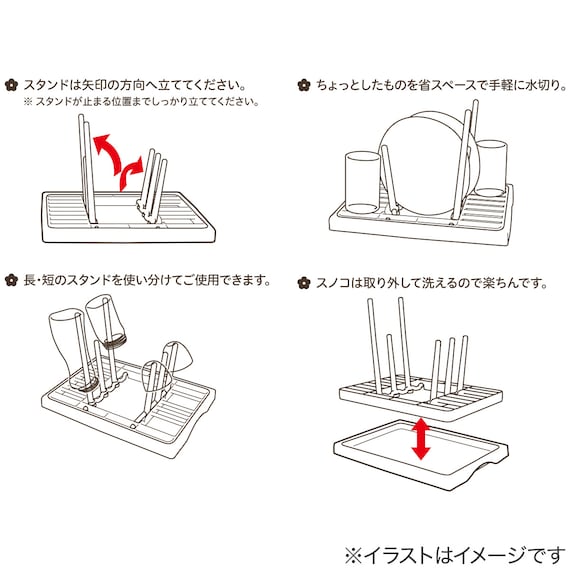 スタンドは矢印の方向へ立ててください。
※ スタンドが止まる位置までしっかり立ててください。

ちょっとしたものを省スペースで手軽に水切り。

長・短のスタンドを使い分けてご使用できます。

スノコは取り外して洗えるので楽ちんです。

※イラストはイメージです