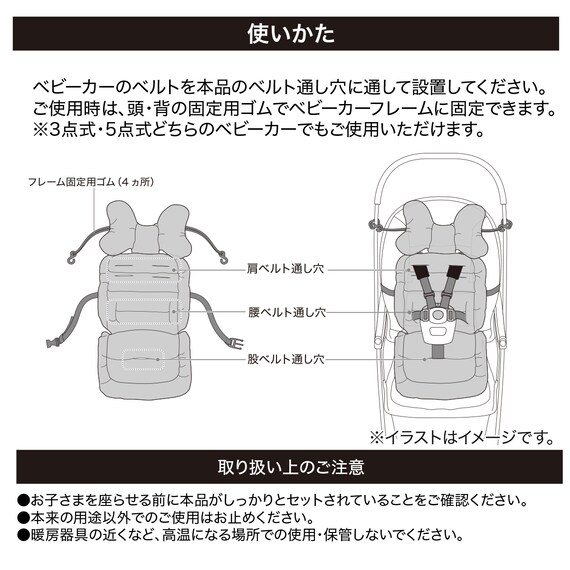 使いかた

ベビーカーのベルトを本品のベルト通し穴に通して設置してください。
ご使用時は、頭・背の固定用ゴムでベビーカーフレームに固定できます。
※3点式・5点式どちらのベビーカーでもご使用いただけます。

フレーム固定用ゴム（4ヵ所）

肩ベルト通し穴

腰ベルト通し穴

股ベルト通し穴

※イラストはイメージです。

取り扱い上のご注意

●お子さまを座らせる前に本品がしっかりとセットされていることをご確認ください。
●本来の用途以外でのご使用はお止めください。
●暖房器具の近くなど、高温になる場所での使用・保管しないでください。