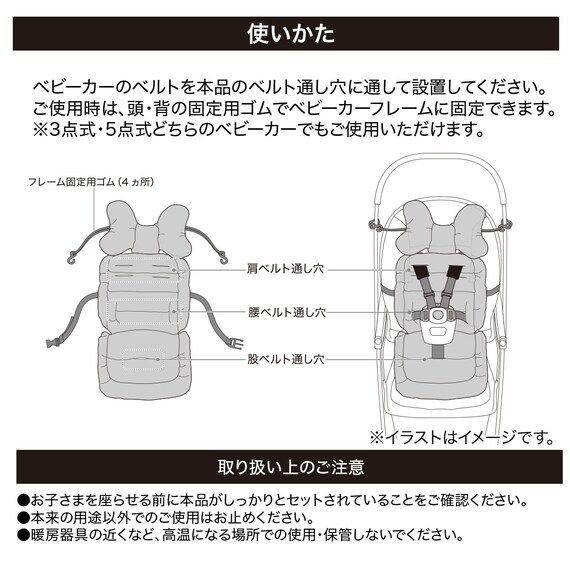 使いかた

ベビーカーのベルトを本品のベルト通し穴に通して設置してください。
ご使用時は、頭・背の固定用ゴムでベビーカーフレームに固定できます。
※3点式・5点式どちらのベビーカーでもご使用いただけます。

フレーム固定用ゴム（4ヵ所）

肩ベルト通し穴

腰ベルト通し穴

股ベルト通し穴

※イラストはイメージです。

取り扱い上のご注意

●お子さまを座らせる前に本品がしっかりとセットされていることをご確認ください。
●本来の用途以外でのご使用はお止めください。
●暖房器具の近くなど、高温になる場所での使用・保管しないでください。