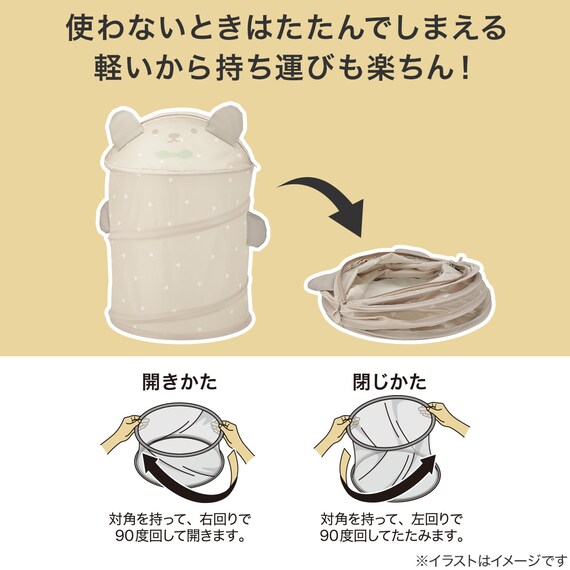 使わないときはたたんでしまえる
軽いから持ち運びも楽ちん！

開きかた

対角を持って、右回りで90度回して開きます。

閉じかた

対角を持って、左回りで90度回してたたみます。

※イラストはイメージです