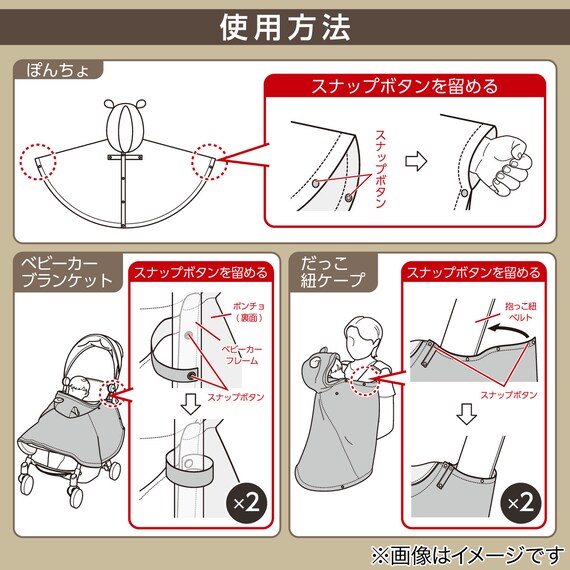 使用方法

ぽんちょ

スナップボタンを留める

スナップボタン

ベビーカーブランケット

スナップボタンを留める

ポンチョ（裏面）

ベビーカーフレーム

スナップボタン

×2

だっこ紐ケープ

スナップボタンを留める

抱っこ紐ベルト

スナップボタン

×2

※画像はイメージです