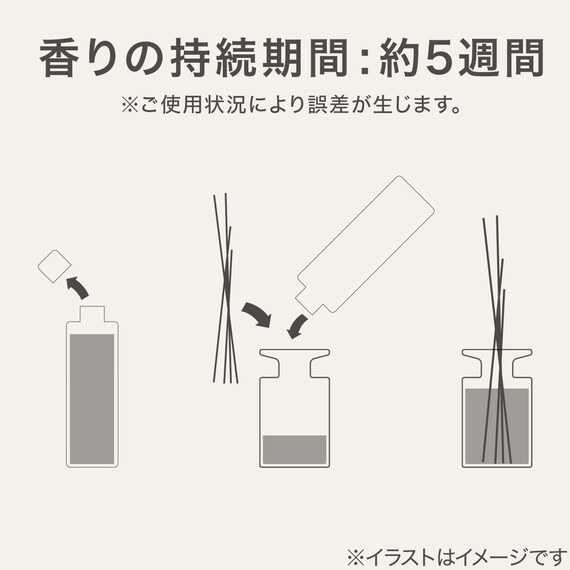 香りの持続期間:約5週間

※ご使用状況により誤差が生じます。

※イラストはイメージです