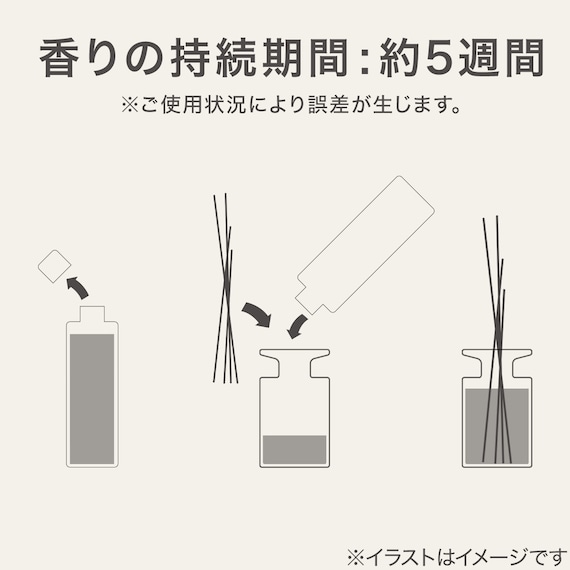 香りの持続期間：約5週間
※ご使用状況により誤差が生じます。

※イラストはイメージです