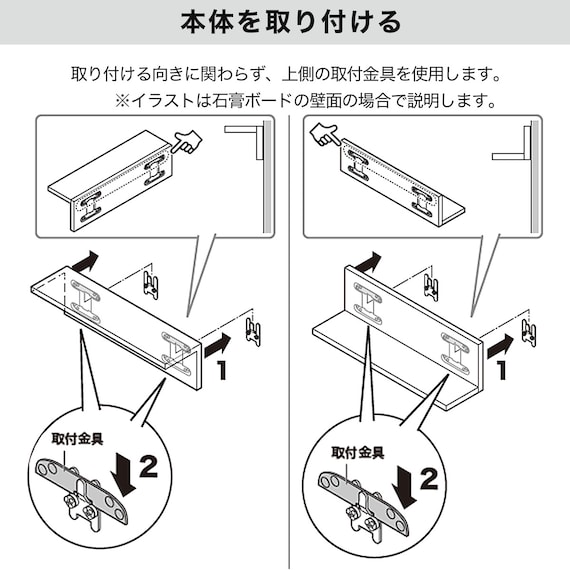 本体を取り付ける

取り付ける向きに関わらず、上側の取付金具を使用します。
※イラストは石膏ボードの壁面の場合で説明します。

1

取付金具

2

1

取付金具

2